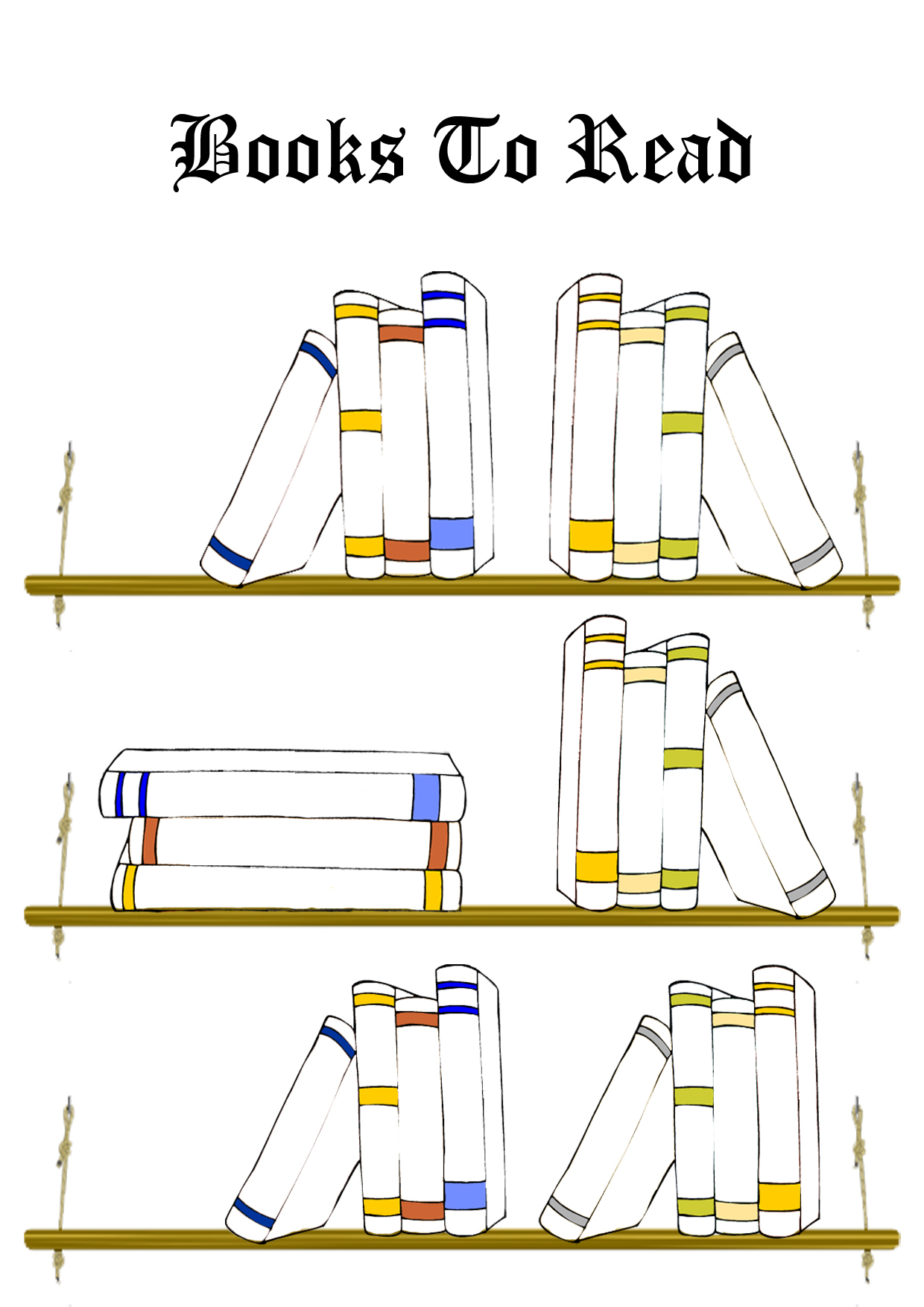 Books To Read